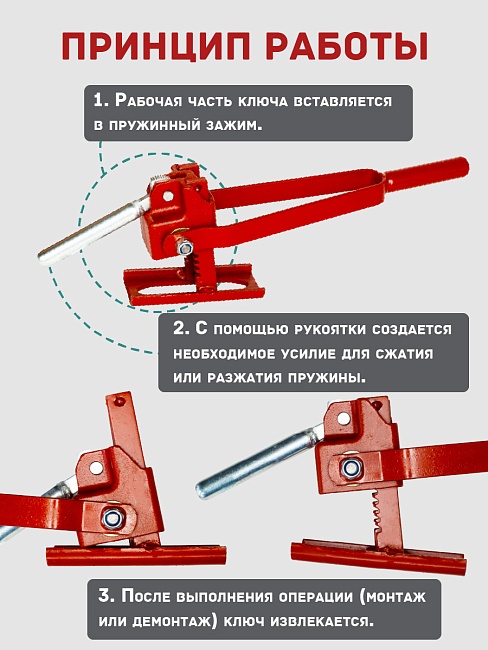 ПРИНЦИП РАБОТЫ

1. Рабочая часть ключа вставляется в пружинный зажим.

2. С помощью рукоятки создается необходимое усилие для сжатия или разжатия пружины.

3. После выполнения операции (монтаж или демонтаж) ключ извлекается.