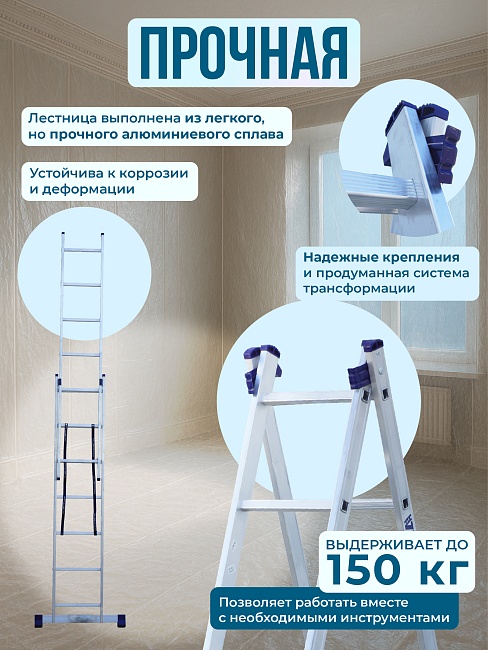 ПРОЧНАЯ

Лестница выполнена из легкого, но прочного алюминиевого сплава

Устойчива к коррозии и деформации

Надежные крепления и продуманная система трансформации

ВЫДЕРЖИВАЕТ ДО
150 КГ

Позволяет работать вместе с необходимыми инструментами