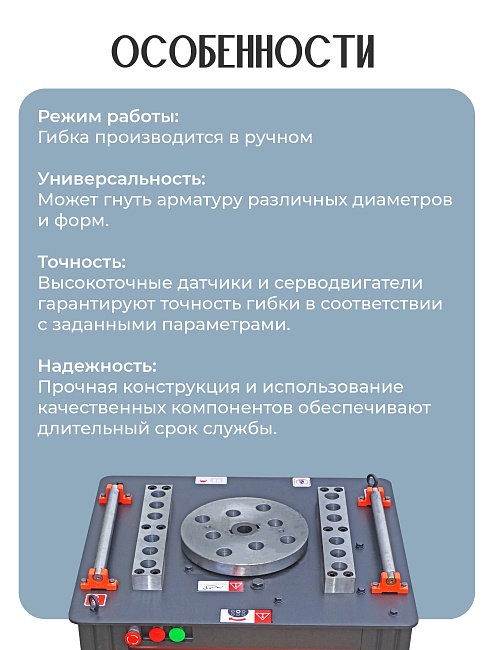 ОСОБЕННОСТИ

Режим работы:
Гибка производится в ручном

Универсальность:
Может гнуть арматуру различных диаметров и форм.

Точность:
Высокоточные датчики и серводвигатели гарантируют точность гибки в соответствии с заданными параметрами.

Надежность:
Прочная конструкция и использование качественных компонентов обеспечивают длительный срок службы.